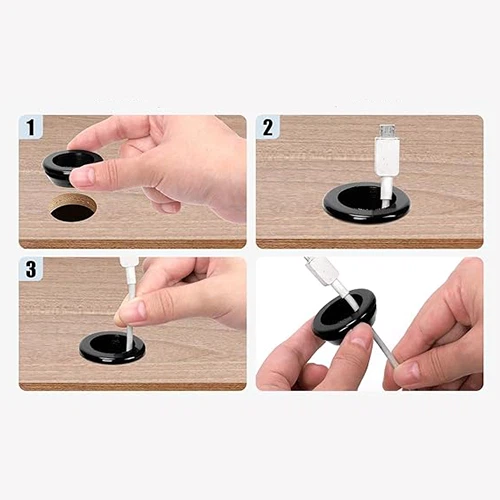 1

2

3